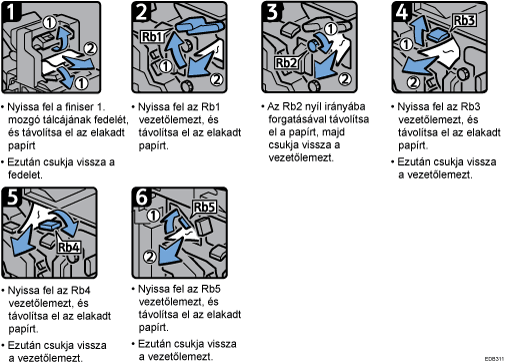 1

①

②

①

• Nyissa fel a finiser 1. mozgó tálcájának fedelét, és távolítsa el az elakadt papírt

• Ezután csukja vissza a fedelet.

2

Rb1

①

②

• Nyissa fel az Rb1 vezetőlemezt, és távolítsa el az elakadt papírt.

3

①

Rb2

②

• Az Rb2 nyíl irányába forgatásával távolítsa el a papírt, majd csukja vissza a vezetőlemezt.

4

Rb3

①

②

• Nyissa fel az Rb3 vezetőlemezt, és távolítsa el az elakadt papírt.

• Ezután csukja vissza a vezetőlemezt.

5

Rb4

• Nyissa fel az Rb4 vezetőlemezt, és távolítsa el az elakadt papírt.

• Ezután csukja vissza a vezetőlemezt.

6

①

Rb5

②

• Nyissa fel az Rb5 vezetőlemezt, és távolítsa el az elakadt papírt.

• Ezután csukja vissza a vezetőlemezt.

E0B311