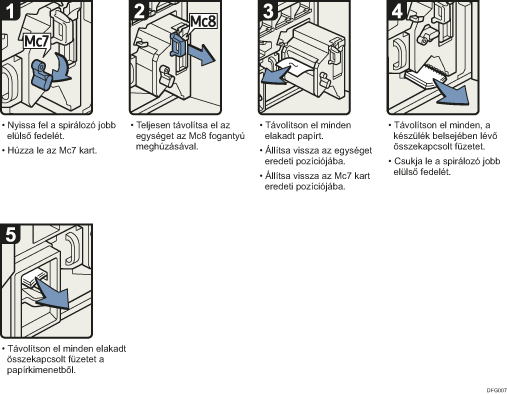 1

Mc7

• Nyissa fel a spirálozó jobb elülső fedelét.

• Húzza le az Mc7 kart.

2

Mc8

• Teljesen távolítsa el az egységet az Mc8 fogantyú meghúzásával.

3

• Távolítson el minden elakadt papírt.

• Állítsa vissza az egységet eredeti pozíciójába.

• Állítsa vissza az Mc7 kart eredeti pozíciójába.

4

• Távolítson el minden, a készülék belsejében lévő összekapcsolt füzetet.

• Csukja le a spirálozó jobb elülső fedelét.

5

• Távolítson el minden elakadt összekapcsolt füzetet a papírkimenetből.

DFG007