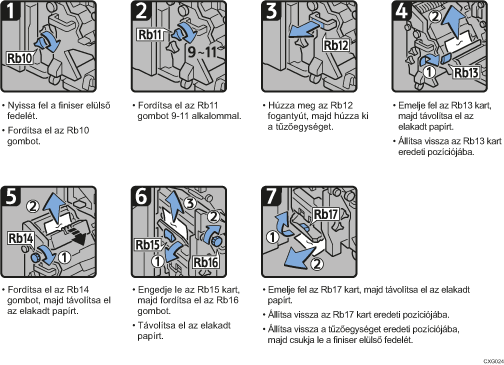 1

Rb10

• Nyissa fel a finiser elülső fedelét.

• Fordítsa el az Rb10 gombot.

2

Rb11

9~11

• Fordítsa el az Rb11 gombot 9-11 alkalommal.

3

Rb12

• Húzza meg az Rb12 fogantyút, majd húzza ki a tűzőegységet.

4

2

1

Rb13

• Emelje fel az Rb13 kart, majd távolítsa el az elakadt papírt.

• Állítsa vissza az Rb13 kart eredeti pozíciójába.

5

2

Rb14

1

• Fordítsa el az Rb14 gombot, majd távolítsa el az elakadt papírt.

6

3

2

Rb15

1

Rb16

• Engedje le az Rb15 kart, majd fordítsa el az Rb16 gombot.

• Távolítsa el az elakadt papírt.

7

Rb17

1

2

• Emelje fel az Rb17 kart, majd távolítsa el az elakadt papírt.

• Állítsa vissza az Rb17 kart eredeti pozíciójába.

• Állítsa vissza a tűzőegységet eredeti pozíciójába, majd csukja le a finiser elülső fedelét.

CXG024