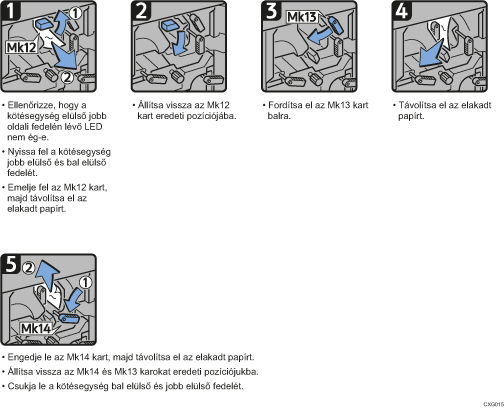 1
①
Mk12
②

• Ellenőrizze, hogy a kötésegység elülső jobb oldali fedelén lévő LED nem ég-e.
• Nyissa fel a kötésegység jobb elülső és bal elülső fedelét.
• Emelje fel az Mk12 kart, majd távolítsa el az elakadt papírt.

2

• Állítsa vissza az Mk12 kart eredeti pozíciójába.

3
Mk13

• Fordítsa el az Mk13 kart balra.

4

• Távolítsa el az elakadt papírt.

5
②
①
Mk14

• Engedje le az Mk14 kart, majd távolítsa el az elakadt papírt.
• Állítsa vissza az Mk14 és Mk13 karokat eredeti pozíciójukba.
• Csukja le a kötésegység bal elülső és jobb elülső fedelét.

CXG015