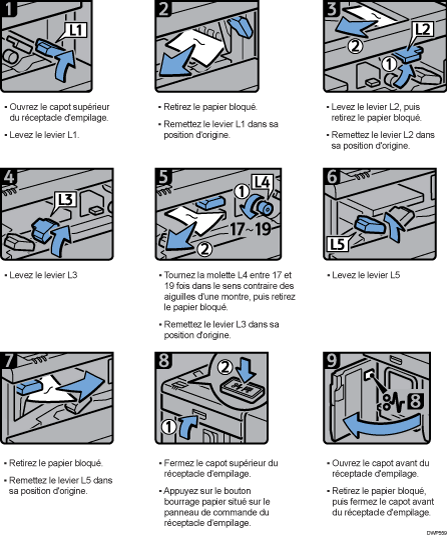 1
L1

• Ouvrez le capot supérieur du réceptacle d'empilage.

• Levez le levier L1.

2

• Retirez le papier bloqué.

• Remettez le levier L1 dans sa position d'origine.

3
L2
②
①

• Levez le levier L2, puis retirez le papier bloqué.

• Remettez le levier L2 dans sa position d'origine.

4
L3

• Levez le levier L3

5
L4
①
17~19
②

• Tournez la molette L4 entre 17 et 19 fois dans le sens contraire des aiguilles d'une montre, puis retirez le papier bloqué.

• Remettez le levier L3 dans sa position d'origine.

6
L5

• Levez le levier L5

7

• Retirez le papier bloqué.

• Remettez le levier L5 dans sa position d'origine.

8
②
①

• Fermez le capot supérieur du réceptacle d'empilage.

• Appuyez sur le bouton bourrage papier situé sur le panneau de commande du réceptacle d'empilage.

9
8

• Ouvrez le capot avant du réceptacle d'empilage.

• Retirez le papier bloqué, puis fermez le capot avant du réceptacle d'empilage.

DWP559