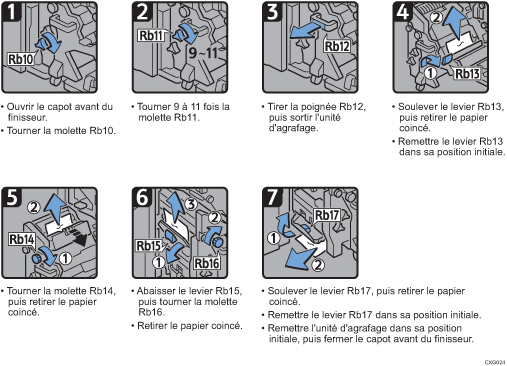 1
Rb10

• Ouvrir le capot avant du finisseur.
• Tourner la molette Rb10.

2
Rb11
9~11

• Tourner 9 à 11 fois la molette Rb11.

3
Rb12

• Tirer la poignée Rb12, puis sortir l'unité d'agrafage.

4
2
1
Rb13

• Soulever le levier Rb13, puis retirer le papier coincé.
• Remettre le levier Rb13 dans sa position initiale.

5
2
Rb14
1

• Tourner la molette Rb14, puis retirer le papier coincé.

6
3
2
Rb15
1
Rb16

• Abaisser le levier Rb15, puis tourner la molette Rb16.
• Retirer le papier coincé.

7
Rb17
1
2

• Soulever le levier Rb17, puis retirer le papier coincé.
• Remettre le levier Rb17 dans sa position initiale.
• Remettre l'unité d'agrafage dans sa position initiale, puis fermer le capot avant du finisseur.

CXG024