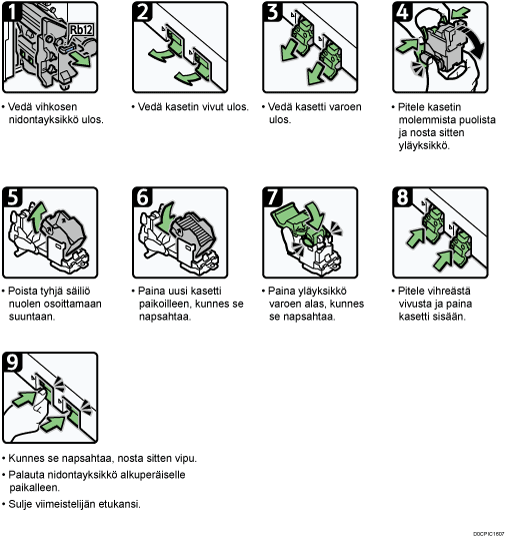 1

Rb12

• Vedä vihkosen nidontayksikkö ulos.

2

• Vedä kasetin vivut ulos.

3

• Vedä kasetti varoen ulos.

4

• Pitele kasetin molemmista puolista ja nosta sitten yläyksikkö.

5

• Poista tyhjä säiliö nuolen osoittamaan suuntaan.

6

• Paina uusi kasetti paikoilleen, kunnes se napsahtaa.

7

• Paina yläyksikkö varoen alas, kunnes se napsahtaa.

8

• Pitele vihreästä vivusta ja paina kasetti sisään.

9

• Kunnes se napsahtaa, nosta sitten vipu.

• Palauta nidontayksikkö alkuperäiselle paikalleen.

• Sulje viimeistelijän etukansi.

D0CPIC1607