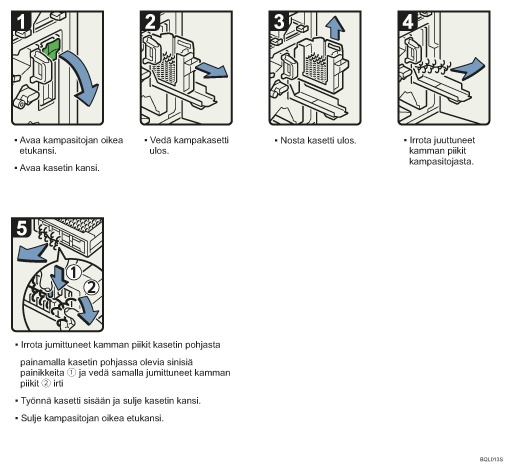 1

• Avaa kampasitojan oikea etukansi.

• Avaa kasetin kansi.

2

• Vedä kampakasetti ulos.

3

• Nosta kasetti ulos.

4

• Irrota juuttuneet kamman piikit kampasitojasta.

5

①

②

• Irrota jumittuneet kamman piikit kasetin pohjasta

painamalla kasetin pohjassa olevia sinisiä painikkeita ① ja vedä samalla jumittuneet kamman piikit ② irti

• Työnnä kasetti sisään ja sulje kasetin kansi.

• Sulje kampasitojan oikea etukansi.

BQL013S