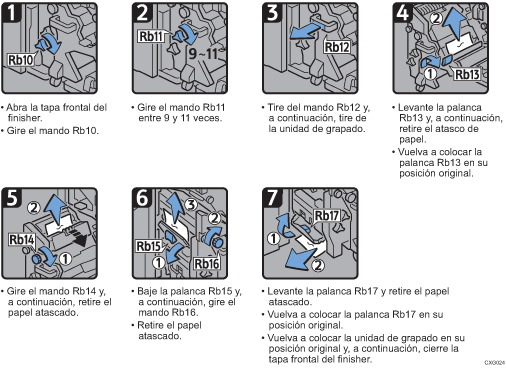 1
Rb10
• Abra la tapa frontal del finisher.
• Gire el mando Rb10.

2
Rb11
9~11
• Gire el mando Rb11 entre 9 y 11 veces.

3
Rb12
• Tire del mando Rb12 y, a continuación, tire de la unidad de grapado.

4
2
1
Rb13
• Levante la palanca Rb13 y, a continuación, retire el atasco de papel.
• Vuelva a colocar la palanca Rb13 en su posición original.

5
2
Rb14
1
• Gire el mando Rb14 y, a continuación, retire el papel atascado.

6
3
2
Rb15
1
Rb16
• Baje la palanca Rb15 y, a continuación, gire el mando Rb16.
• Retire el papel atascado.

7
Rb17
1
2
• Levante la palanca Rb17 y retire el papel atascado.
• Vuelva a colocar la palanca Rb17 en su posición original.
• Vuelva a colocar la unidad de grapado en su posición original y, a continuación, cierre la tapa frontal del finisher.

CXG024