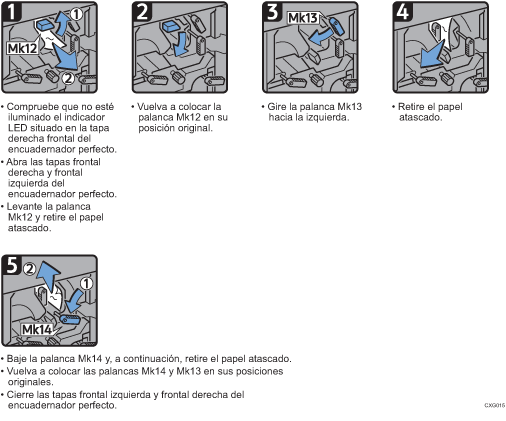 1
1
Mk12
2

• Compruebe que no esté iluminado el indicador LED situado en la tapa derecha frontal del encuadernador perfecto.
• Abra las tapas frontal derecha y frontal izquierda del encuadernador perfecto.
• Levante la palanca Mk12 y retire el papel atascado.

2

• Vuelva a colocar la palanca Mk12 en su posición original.

3
Mk13

• Gire la palanca Mk13 hacia la izquierda.

4

• Retire el papel atascado.

5
2
1
Mk14

• Baje la palanca Mk14 y, a continuación, retire el papel atascado.
• Vuelva a colocar las palancas Mk14 y Mk13 en sus posiciones originales.
• Cierre las tapas frontal izquierda y frontal derecha del encuadernador perfecto.

CXG015