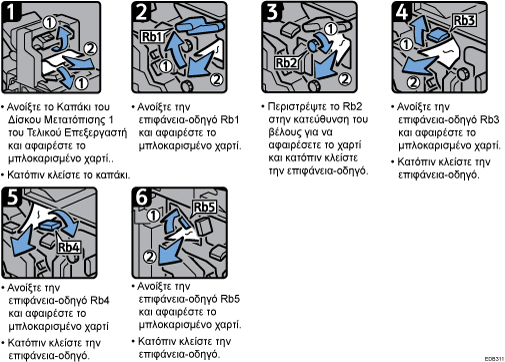 1
①
②
①

• Ανοίξτε το Καπάκι του Δίσκου Μετατόπισης 1 του Τελικού Επεξεργαστή και αφαιρέστε το μπλοκαρισμένο χαρτί..
• Κατόπιν κλείστε το καπάκι.

2
Rb1
①
②

• Ανοίξτε την επιφάνεια-οδηγό Rb1 και αφαιρέστε το μπλοκαρισμένο χαρτί.

3
①
Rb2
②

• Περιστρέψτε το Rb2 στην κατεύθυνση του βέλους για να αφαιρέσετε το χαρτί και κατόπιν κλείστε την επιφάνεια-οδηγό.

4
Rb3
①
②

• Ανοίξτε την επιφάνεια-οδηγό Rb3 και αφαιρέστε το μπλοκαρισμένο χαρτί.
• Κατόπιν κλείστε την επιφάνεια-οδηγό.

5
Rb4

• Ανοίξτε την επιφάνεια-οδηγό Rb4 και αφαιρέστε το μπλοκαρισμένο χαρτί
• Κατόπιν κλείστε την επιφάνεια-οδηγό.

6
①
Rb5
②

• Ανοίξτε την επιφάνεια-οδηγό Rb5 και αφαιρέστε το μπλοκαρισμένο χαρτί.
• Κατόπιν κλείστε την επιφάνεια-οδηγό.

E0B311