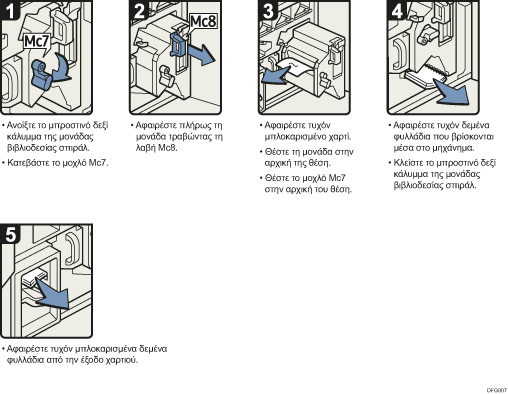 1

Mc7

• Ανοίξτε το μπροστινό δεξί κάλυμμα της μονάδας βιβλιοδεσίας σπιράλ.

• Κατεβάστε το μοχλό Mc7.

2

Mc8

• Αφαιρέστε πλήρως τη μονάδα τραβώντας τη λαβή Mc8.

3

• Αφαιρέστε τυχόν μπλοκαρισμένο χαρτί.

• Θέστε τη μονάδα στην αρχική της θέση.

• Θέστε το μοχλό Mc7 στην αρχική του θέση.

4

• Αφαιρέστε τυχόν δεμένα φυλλάδια που βρίσκονται μέσα στο μηχάνημα.

• Κλείστε το μπροστινό δεξί κάλυμμα της μονάδας βιβλιοδεσίας σπιράλ.

5

• Αφαιρέστε τυχόν μπλοκαρισμένα δεμένα φυλλάδια από την έξοδο χαρτιού.

DFG007