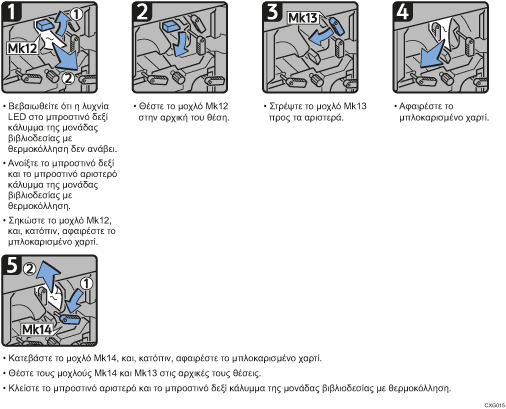 1
1
Mk12
2

• Βεβαιωθείτε ότι η λυχνία LED στο μπροστινό δεξί κάλυμμα της μονάδας βιβλιοδεσίας με θερμοκόλληση δεν ανάβει.
• Ανοίξτε το μπροστινό δεξί και το μπροστινό αριστερό κάλυμμα της μονάδας βιβλιοδεσίας με θερμοκόλληση.
• Σηκώστε το μοχλό Mk12, και, κατόπιν, αφαιρέστε το μπλοκαρισμένο χαρτί.

2

• Θέστε το μοχλό Mk12 στην αρχική του θέση.

3
Mk13

• Στρέψτε το μοχλό Mk13 προς τα αριστερά.

4

• Αφαιρέστε το μπλοκαρισμένο χαρτί.

5
2
1
Mk14

• Κατεβάστε το μοχλό Mk14, και, κατόπιν, αφαιρέστε το μπλοκαρισμένο χαρτί.
• Θέστε τους μοχλούς Mk14 και Mk13 στις αρχικές τους θέσεις.
• Κλείστε το μπροστινό αριστερό και το μπροστινό δεξί κάλυμμα της μονάδας βιβλιοδεσίας με θερμοκόλληση.

CXG015