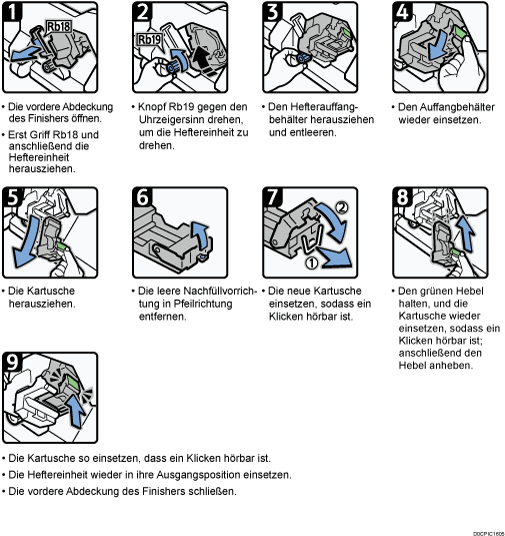 1

Rb18

• Die vordere Abdeckung des Finishers öffnen.

• Erst Griff Rb18 und anschließend die Heftereinheit herausziehen.

2

Rb19

• Knopf Rb19 gegen den Uhrzeigersinn drehen, um die Heftereinheit zu drehen.

3

• Den Hefterauffangbehälter herausziehen und entleeren.

4

• Den Auffangbehälter wieder einsetzen.

5

• Die Kartusche herausziehen.

6

• Die leere Nachfüllvorrichtung in Pfeilrichtung entfernen.

7

②

①

• Die neue Kartusche einsetzen, sodass ein Klicken hörbar ist.

8

• Den grünen Hebel halten, und die Kartusche wieder einsetzen, sodass ein Klicken hörbar ist; anschließend den Hebel anheben.

9

• Die Kartusche so einsetzen, dass ein Klicken hörbar ist.

• Die Heftereinheit wieder in ihre Ausgangsposition einsetzen.

• Die vordere Abdeckung des Finishers schließen.

D0CPIC1605