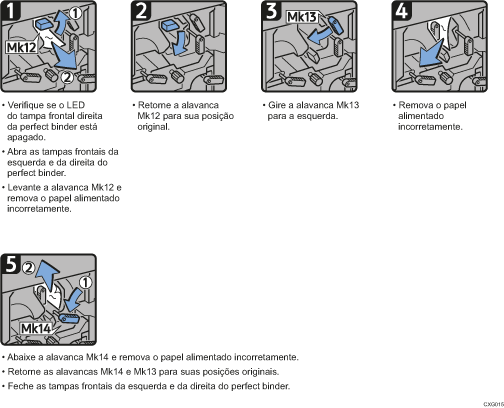 1
①
Mk12
②

• Verifique se o LED do tampa frontal direita da perfect binder está apagado.
• Abra as tampas frontais da esquerda e da direita do perfect binder.
• Levante a alavanca Mk12 e remova o papel alimentado incorretamente.

2

• Retome a alavanca Mk12 para sua posição original.

3
Mk13

• Gire a alavanca Mk13 para a esquerda.

4

• Remova o papel alimentado incorretamente.

5
②
①
Mk14

• Abaixe a alavanca Mk14 e remova o papel alimentado incorretamente.
• Retorne as alavancas Mk14 e Mk13 para suas posições originais.
• Feche as tampas frontais da esquerda e da direita do perfect binder.

CXG015