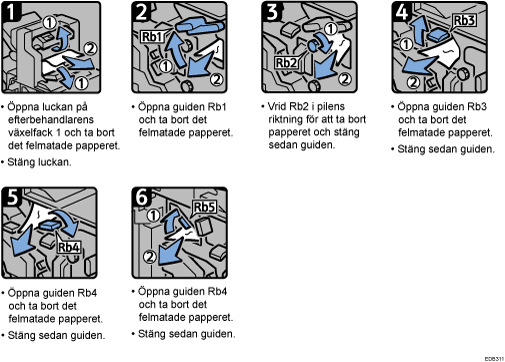 1

①

②

①

• Öppna luckan på efterbehandlarens växelfack 1 och ta bort det felmatade papperet.

• Stäng luckan.

2

Rb1

①

②

• Öppna guiden Rb1 och ta bort det felmatade papperet.

3

①

Rb2

②

• Vrid Rb2 i pilens riktning för att ta bort papperet och stäng sedan guiden.

4

Rb3

①

②

• Öppna guiden Rb3 och ta bort det felmatade papperet.

• Stäng sedan guiden.

5

Rb4

• Öppna guiden Rb4 och ta bort det felmatade papperet.

• Stäng sedan guiden.

6

①

Rb5

②

• Öppna guiden Rb4 och ta bort det felmatade papperet.

• Stäng sedan guiden.

E0B311