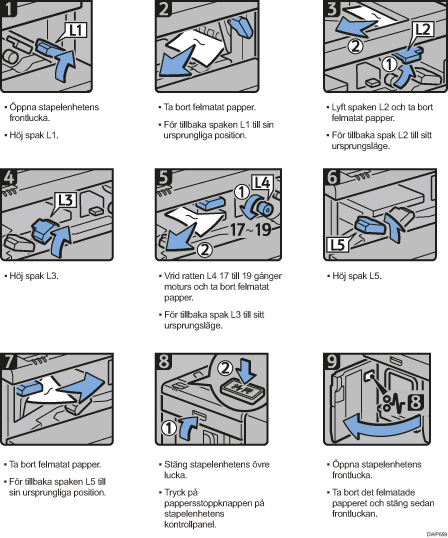 1
L1

• Öppna stapelenhetens frontlucka.

• Höj spak L1.

2

• Ta bort felmatat papper.

• För tillbaka spaken L1 till sin ursprungliga position.

3
L2
2
1

• Lyft spaken L2 och ta bort felmatat papper.

• För tillbaka spak L2 till sitt ursprungsläge.

4
L3

• Höj spak L3.

5
L4
1
17~19
2

• Vrid ratten L4 17 till 19 gånger moturs och ta bort felmatat papper.

• För tillbaka spak L3 till sitt ursprungsläge.

6
L5

• Höj spak L5.

7

• Ta bort felmatat papper.

• För tillbaka spaken L5 till sin ursprungliga position.

8
2
1

• Stäng stapelenhetens övre lucka.

• Tryck på pappersstoppknappen på stapelenhetens kontrollpanel.

9
8

• Öppna stapelenhetens frontlucka.

• Ta bort det felmatade papperet och stäng sedan frontluckan.

DWP689