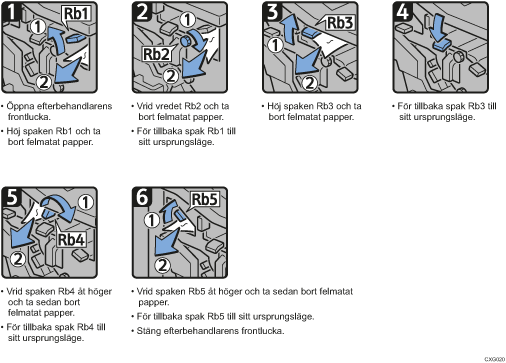 1
Rb1
1
2

• Öppna efterbehandlarens frontlucka.
• Höj spaken Rb1 och ta bort felmatat papper.

2
1
Rb2
2

• Vrid vredet Rb2 och ta bort felmatat papper.
• För tillbaka spak Rb1 till sitt ursprungsläge.

3
Rb3
1
2

• Höj spaken Rb3 och ta bort felmatat papper.

4

• För tillbaka spak Rb3 till sitt ursprungsläge.

5
1
Rb4
2

• Vrid spaken Rb4 åt höger och ta sedan bort felmatat papper.
• För tillbaka spak Rb4 till sitt ursprungsläge.

6
Rb5
1
2

• Vrid spaken Rb5 åt höger och ta sedan bort felmatat papper.
• För tillbaka spak Rb5 till sitt ursprungsläge.
• Stäng efterbehandlarens frontlucka.

CXG020