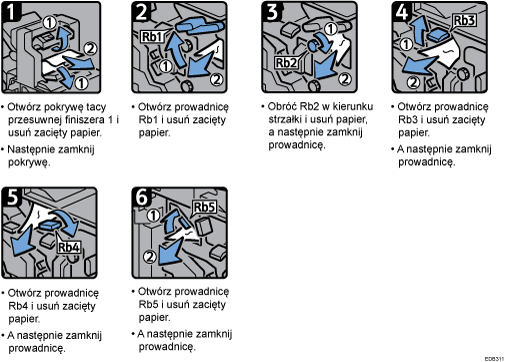 1
①
②
①

• Otwórz pokrywę tacy przesuwnej finiszera 1 i usuń zacięty papier.
• Następnie zamknij pokrywę.

2
Rb1
①
②

• Otwórz prowadnicę Rb1 i usuń zacięty papier.

3
①
Rb2
②

• Obróć Rb2 w kierunku strzałki i usuń papier, a następnie zamknij prowadnicę.

4
Rb3
①
②

• Otwórz prowadnicę Rb3 i usuń zacięty papier.
• A następnie zamknij prowadnicę.

5
Rb4

• Otwórz prowadnicę Rb4 i usuń zacięty papier.
• A następnie zamknij prowadnicę.

6
①
Rb5
②

• Otwórz prowadnicę Rb5 i usuń zacięty papier.
• A następnie zamknij prowadnicę.

EDB311