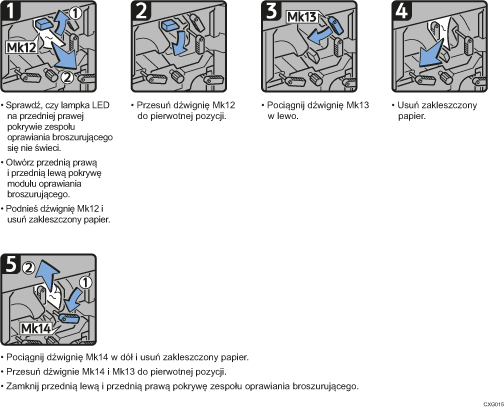 1
①
Mk12
②

• Sprawdź, czy lampka LED na przedniej prawej pokrywie zespołu oprawiania broszurującego się nie świeci.
• Otwórz przednią prawą i przednią lewą pokrywę modułu oprawiania broszurującego.
• Podnieś dźwignię Mk12 i usuń zakleszczony papier.

2

• Przesuń dźwignię Mk12 do pierwotnej pozycji.

3
Mk13

• Pociągnij dźwignię Mk13 w lewo.

4

• Usuń zakleszczony papier.

5
②
①
Mk14

• Pociągnij dźwignię Mk14 w dół i usuń zakleszczony papier.
• Przesuń dźwignie Mk14 i Mk13 do pierwotnej pozycji.
• Zamknij przednią lewą i przednią prawą pokrywę zespołu oprawiania broszurującego.

CXG015