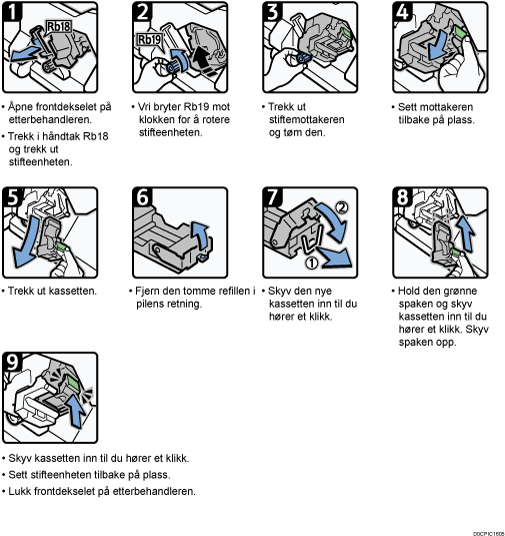 1
Rb18
• Åpne frontdekselet på etterbehandleren.
• Trekk i håndtak Rb18 og trekk ut stifteenheten.

2
Rb19
• Vri bryter Rb19 mot klokken for å rotere stifteenheten.

3
• Trekk ut stiftemottakeren og tøm den.

4
• Sett mottakeren tilbake på plass.

5
• Trekk ut kassetten.

6
• Fjern den tomme refillen i pilens retning.

7
②
①
• Skyv den nye kassetten inn til du hører et klikk.

8
• Hold den grønne spaken og skyv kassetten inn til du hører et klikk. Skyv spaken opp.

9
• Skyv kassetten inn til du hører et klikk.
• Sett stifteenheten tilbake på plass.
• Lukk frontdekselet på etterbehandleren.

D0CPIC1605