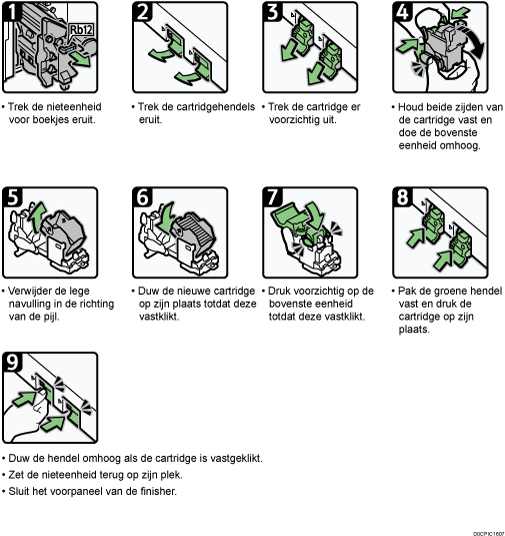 1

Rb12

• Trek de nieteenheid voor boekjes eruit.

2

• Trek de cartridgehendels eruit.

3

• Trek de cartridge er voorzichtig uit.

4

• Houd beide zijden van de cartridge vast en doe de bovenste eenheid omhoog.

5

• Verwijder de lege navulling in de richting van de pijl.

6

• Duw de nieuwe cartridge op zijn plaats totdat deze vastklikt.

7

• Druk voorzichtig op de bovenste eenheid totdat deze vastklikt.

8

• Pak de groene hendel vast en druk de cartridge op zijn plaats.

9

• Duw de hendel omhoog als de cartridge is vastgeklikt.
• Zet de nieteenheid terug op zijn plek.
• Sluit het voorpaneel van de finisher.

D0CPIC1607