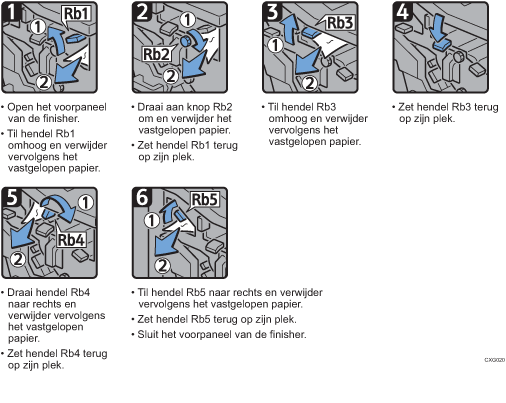 1
Rb1
1
2

• Open het voorpaneel van de finisher.
• Til hendel Rb1 omhoog en verwijder vervolgens het vastgelopen papier.

2
1
Rb2
2

• Draai aan knop Rb2 om en verwijder het vastgelopen papier.
• Zet hendel Rb1 terug op zijn plek.

3
Rb3
1
2

• Til hendel Rb3 omhoog en verwijder vervolgens het vastgelopen papier.

4

• Zet hendel Rb3 terug op zijn plek.

5
1
Rb4
2

• Draai hendel Rb4 naar rechts en verwijder vervolgens het vastgelopen papier.
• Zet hendel Rb4 terug op zijn plek.

6
Rb5
1
2

• Til hendel Rb5 naar rechts en verwijder vervolgens het vastgelopen papier.
• Zet hendel Rb5 terug op zijn plek.
• Sluit het voorpaneel van de finisher.

CXG020