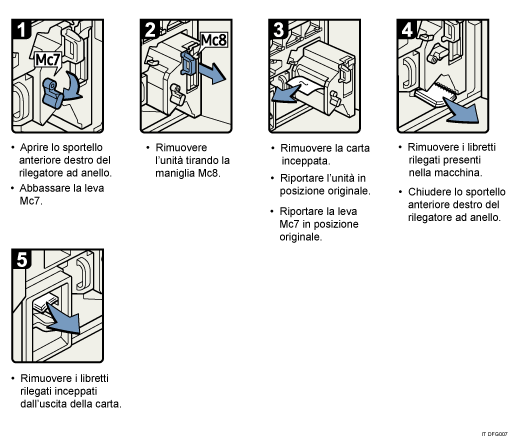 1
Mc7

• Aprire lo sportello anteriore destro del rilegatore ad anello.
• Abbassare la leva Mc7.

2
Mc8

• Rimuovere l'unità tirando la maniglia Mc8.

3

• Rimuovere la carta inceppata.
• Riportare l'unità in posizione originale.
• Riportare la leva Mc7 in posizione originale.

4

• Rimuovere i libretti rilegati presenti nella macchina.
• Chiudere lo sportello anteriore destro del rilegatore ad anello.

5

• Rimuovere i libretti rilegati inceppati dall'uscita della carta.

IT DFG007