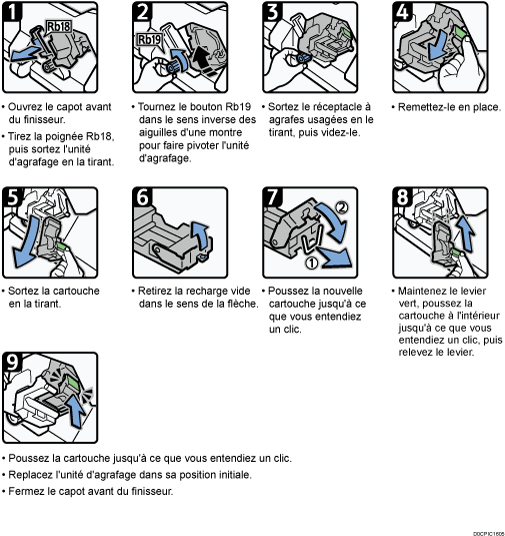 1

Rb18

• Ouvrez le capot avant du finisseur.

• Tirez la poignée Rb18, puis sortez l'unité d'agrafage en la tirant.

2

Rb19

• Tournez le bouton Rb19 dans le sens inverse des aiguilles d'une montre pour faire pivoter l'unité d'agrafage.

3

• Sortez le réceptacle à agrafes usagées en le tirant, puis videz-le.

4

• Remettez-le en place.

5

• Sortez la cartouche en la tirant.

6

• Retirez la recharge vide dans le sens de la flèche.

7

②

①

• Poussez la nouvelle cartouche jusqu'à ce que vous entendiez un clic.

8

• Maintenez le levier vert, poussez la cartouche à l'intérieur jusqu'à ce que vous entendiez un clic, puis relevez le levier.

9

• Poussez la cartouche jusqu'à ce que vous entendiez un clic.

• Replacez l'unité d'agrafage dans sa position initiale.

• Fermez le capot avant du finisseur.

D0CPIC1605