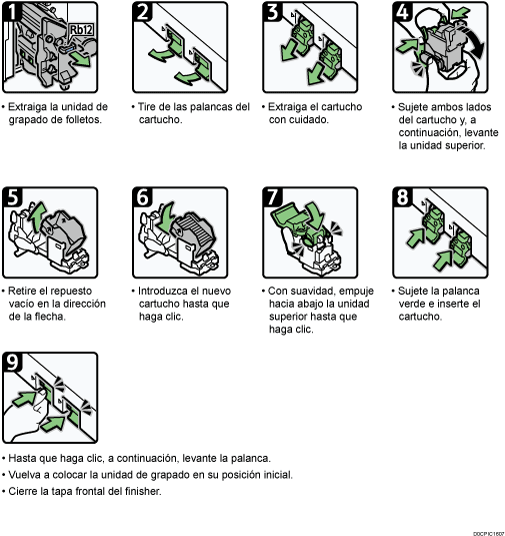 1
Rb12
• Extraiga la unidad de grapado de folletos.

2
• Tire de las palancas del cartucho.

3
• Extraiga el cartucho con cuidado.

4
• Sujete ambos lados del cartucho y, a continuación, levante la unidad superior.

5
• Retire el repuesto vacío en la dirección de la flecha.

6
• Introduzca el nuevo cartucho hasta que haga clic.

7
• Con suavidad, empuje hacia abajo la unidad superior hasta que haga clic.

8
• Sujete la palanca verde e inserte el cartucho.

9
• Hasta que haga clic, a continuación, levante la palanca.
• Vuelva a colocar la unidad de grapado en su posición inicial.
• Cierre la tapa frontal del finisher.

D0CPIC1607