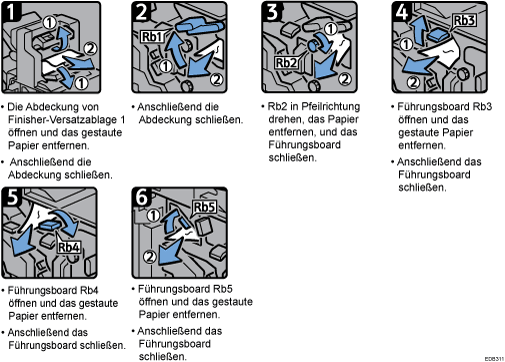 1
①
②
①

• Die Abdeckung von Finisher-Versatzablage 1 öffnen und das gestaute Papier entfernen.

• Anschließend die Abdeckung schließen.

2
Rb1
①
②

• Anschließend die Abdeckung schließen.

3
①
Rb2
②

• Rb2 in Pfeilrichtung drehen, das Papier entfernen, und das Führungsboard schließen.

4
Rb3
①
②

• Führungsboard Rb3 öffnen und das gestaute Papier entfernen.

• Anschließend das Führungsboard schließen.

5
Rb4

• Führungsboard Rb4 öffnen und das gestaute Papier entfernen.

• Anschließend das Führungsboard schließen.

6
①
Rb5
②

• Führungsboard Rb5 öffnen und das gestaute Papier entfernen.

• Anschließend das Führungsboard schließen.

EDB311