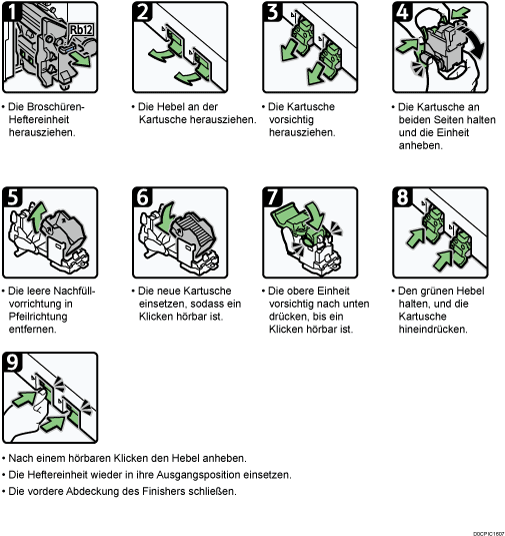 1
Rb12
• Die Broschüren-Heftereinheit herausziehen.

2
• Die Hebel an der Kartusche herausziehen.

3
• Die Kartusche vorsichtig herausziehen.

4
• Die Kartusche an beiden Seiten halten und die Einheit anheben.

5
• Die leere Nachfüllvorrichtung in Pfeilrichtung entfernen.

6
• Die neue Kartusche einsetzen, sodass ein Klicken hörbar ist.

7
• Die obere Einheit vorsichtig nach unten drücken, bis ein Klicken hörbar ist.

8
• Den grünen Hebel halten, und die Kartusche hineindrücken.

9
• Nach einem hörbaren Klicken den Hebel anheben.
• Die Heftereinheit wieder in ihre Ausgangsposition einsetzen.
• Die vordere Abdeckung des Finishers schließen.

D0CPIC1607