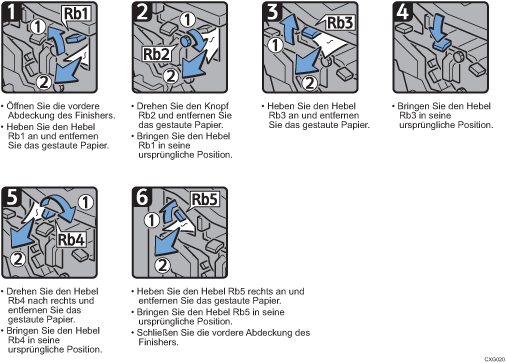 1
Rb1
1
2

• Öffnen Sie die vordere Abdeckung des Finishers.
• Heben Sie den Hebel Rb1 an und entfernen Sie das gestaute Papier.

2
1
Rb2
2

• Drehen Sie den Knopf Rb2 und entfernen Sie das gestaute Papier.
• Bringen Sie den Hebel Rb1 in seine ursprüngliche Position.

3
Rb3
1
2

• Heben Sie den Hebel Rb3 an und entfernen Sie das gestaute Papier.

4

• Bringen Sie den Hebel Rb3 in seine ursprüngliche Position.

5
1
Rb4
2

• Drehen Sie den Hebel Rb4 nach rechts und entfernen Sie das gestaute Papier.
• Bringen Sie den Hebel Rb4 in seine ursprüngliche Position.

6
Rb5
1
2

• Heben Sie den Hebel Rb5 rechts an und entfernen Sie das gestaute Papier.
• Bringen Sie den Hebel Rb5 in seine ursprüngliche Position.
• Schließen Sie die vordere Abdeckung des Finishers.

CXG020