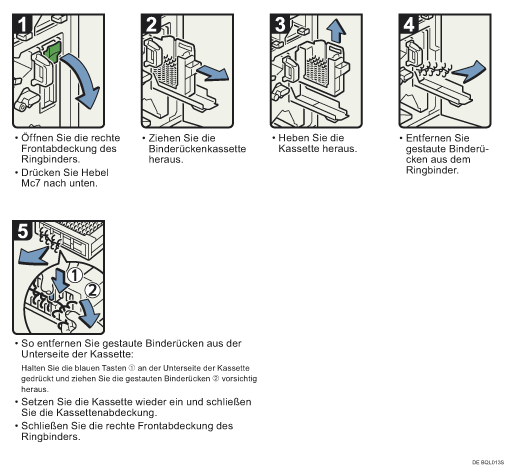 1

• Öffnen Sie die rechte Frontabdeckung des Ringbinders.

• Drücken Sie Hebel Mc7 nach unten.

2

• Ziehen Sie die Binderückenkassette heraus.

3

• Heben Sie die Kassette heraus.

4

• Entfernen Sie gestaute Binderücken aus dem Ringbinder.

5

①

②

• So entfernen Sie gestaute Binderücken aus der Unterseite der Kassette:

Halten Sie die blauen Tasten ① an der Unterseite der Kassette gedrückt und ziehen Sie die gestauten Binderücken ② vorsichtig heraus.

• Setzen Sie die Kassette wieder ein und schließen Sie die Kassettenabdeckung.

• Schließen Sie die rechte Frontabdeckung des Ringbinders.

DE BQL013S