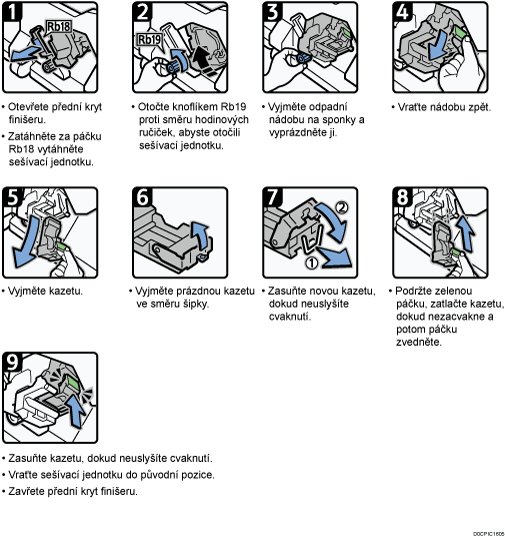 1
Rb18
• Otevřete přední kryt finišeru.
• Zatáhněte za páčku Rb18 vytáhněte sešívací jednotku.

2
Rb19
• Otočte knoflíkem Rb19 proti směru hodinových ručiček, abyste otočili sešívací jednotku.

3
• Vyjměte odpadní nádobu na sponky a vyprázdněte ji.

4
• Vraťte nádobu zpět.

5
• Vyjměte kazetu.

6
• Vyjměte prázdnou kazetu ve směru šipky.

7
2
1
• Zasuňte novou kazetu, dokud neuslyšíte cvaknutí.

8
• Podržte zelenou páčku, zatlačte kazetu, dokud nezacvakne a potom páčku zvedněte.

9
• Zasuňte kazetu, dokud neuslyšíte cvaknutí.
• Vraťte sešívací jednotku do původní pozice.
• Zavřete přední kryt finišeru.

D0CPIC1605