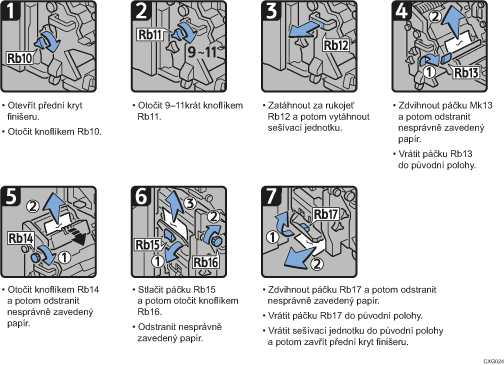 1

Rb10

• Otevřít přední kryt finišeru.

• Otočit knoflíkem Rb10.

2

Rb11

9~11

• Otočit 9–11krát knoflíkem Rb11.

3

Rb12

• Zatáhnout za rukojeť Rb12 a potom vytáhnout sešívací jednotku.

4

2

1

Rb13

• Zdvihnout páčku Mk13 a potom odstranit nesprávně zavedený papír.

• Vrátit páčku Rb13 do původní polohy.

5

2

Rb14

1

• Otočit knoflíkem Rb14 a potom odstranit nesprávně zavedený papír.

6

3

2

Rb15

1

Rb16

• Stlačit páčku Rb15 a potom otočit knoflíkem Rb16.

• Odstranit nesprávně zavedený papír.

7

Rb17

1

2

• Zdvihnout páčku Rb17 a potom odstranit nesprávně zavedený papír.

• Vrátit páčku Rb17 do původní polohy.

• Vrátit sešívací jednotku do původní polohy a potom zavřít přední kryt finišeru.

CXG024