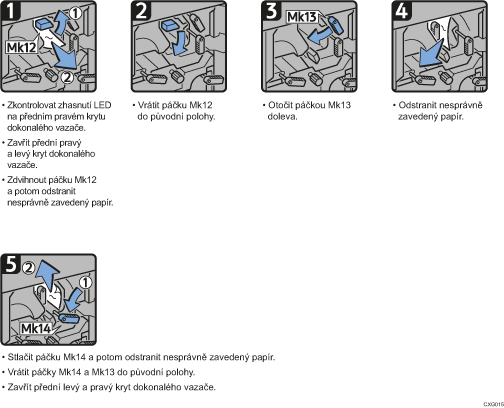 1
①
Mk12
②

• Zkontrolovat zhasnutí LED na předním pravém krytu dokonalého vazače.
• Zavřít přední pravý a levý kryt dokonalého vazače.
• Zdvihnout páčku Mk12 a potom odstranit nesprávně zavedený papír.

2

• Vrátit páčku Mk12 do původní polohy.

3
Mk13

• Otočit páčkou Mk13 doleva.

4

• Odstranit nesprávně zavedený papír.

5
②
①
Mk14

• Stlačit páčku Mk14 a potom odstranit nesprávně zavedený papír.
• Vrátit páčky Mk14 a Mk13 do původní polohy.
• Zavřít přední levý a pravý kryt dokonalého vazače.

CXG015