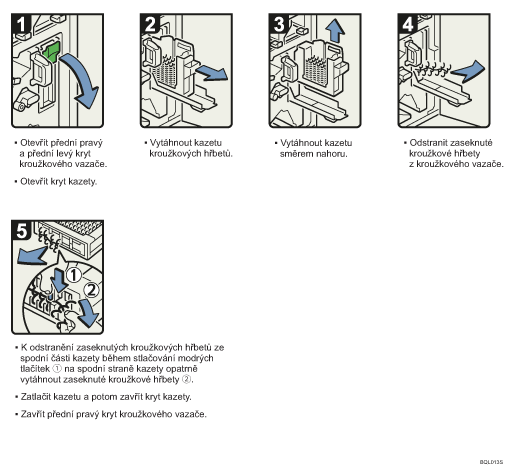 1

• Otevřít přední pravý a přední levý kryt kroužkového vazače.

• Otevřít kryt kazety.

2

• Vytáhnout kazetu kroužkových hřbetů.

3

• Vytáhnout kazetu směrem nahoru.

4

• Odstranit zaseknuté kroužkové hřbety z kroužkového vazače.

5

①

②

• K odstranění zaseknutých kroužkových hřbetů ze spodní části kazety během stlačování modrých tlačítek ① na spodní straně kazety opatrně vytáhnout zaseknuté kroužkové hřbety ②.

• Zatlačit kazetu a potom zavřít kryt kazety.

• Zavřít přední pravý kryt kroužkového vazače.

BQL013S