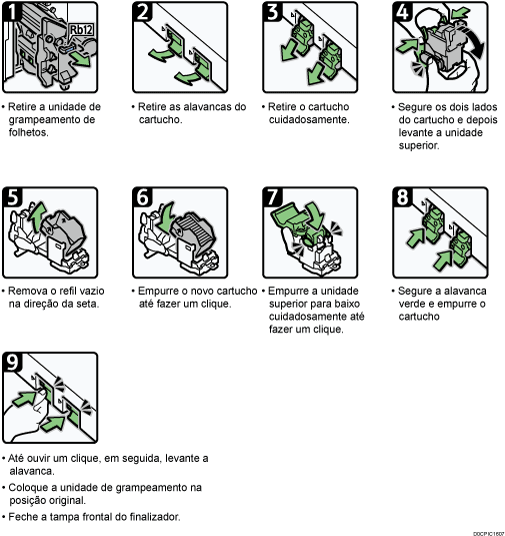 1

Rb12

• Retire a unidade de grampeamento de folhetos.

2

• Retire as alavancas do cartucho.

3

• Retire o cartucho cuidadosamente.

4

• Segure os dois lados do cartucho e depois levante a unidade superior.

5

• Remova o refil vazio na direção da seta.

6

• Empurre o novo cartucho até fazer um clique.

7

• Empurre a unidade superior para baixo cuidadosamente até fazer um clique.

8

• Segure a alavanca verde e empurre o cartucho

9

• Até ouvir um clique, em seguida, levante a alavanca.

• Coloque a unidade de grampeamento na posição original.

• Feche a tampa frontal do finalizador.

D0CPIC1607