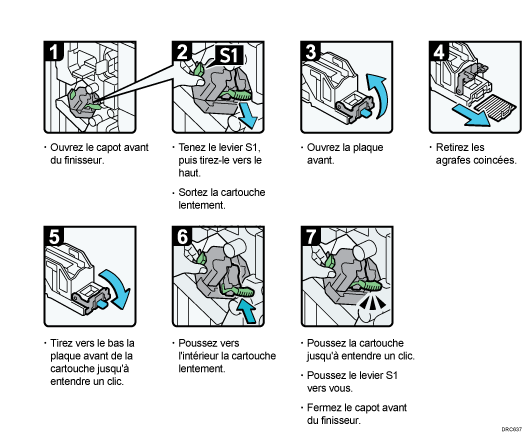 1

· Ouvrez le capot avant du finisseur.

2 S1

· Tenez le levier S1, puis tirez-le vers le haut.

· Sortez la cartouche lentement.

3

· Ouvrez la plaque avant.

4

· Retirez les agrafes coincées.

5

· Tirez vers le bas la plaque avant de la cartouche jusqu'à entendre un clic.

6

· Poussez vers l'intérieur la cartouche lentement.

7

· Poussez la cartouche jusqu'à entendre un clic.

· Poussez le levier S1 vers vous.

· Fermez le capot avant du finisseur.

DRC837