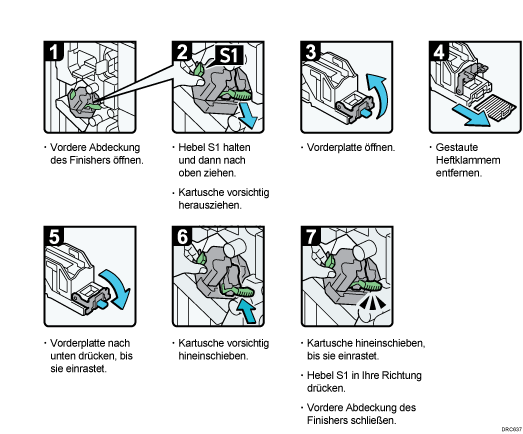 1

· Vordere Abdeckung des Finishers öffnen.

2

S1

· Hebel S1 halten und dann nach oben ziehen.

· Kartusche vorsichtig herausziehen.

3

· Vorderplatte öffnen.

4

· Gestaute Heftklammern entfernen.

5

· Vorderplatte nach unten drücken, bis sie einrastet.

6

· Kartusche vorsichtig hineinschieben.

7

· Kartusche hineinschieben, bis sie einrastet.

· Hebel S1 in Ihre Richtung drücken.

· Vordere Abdeckung des Finishers schließen.

DRC837