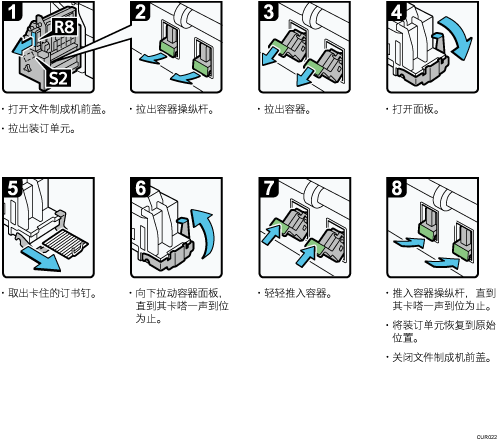 1
R8
S2
· 打开文件制成机前盖。
· 拉出装订单元。

2
· 拉出容器操纵杆。

3
· 拉出容器。

4
· 打开面板。

5
· 取出卡住的订书钉。

6
· 向下拉动容器面板，直到其卡嗒一声到位为止。

7
· 轻轻推入容器。

8
· 推入容器操纵杆，直到其卡嗒一声到位为止。
· 将装订单元恢复到原始位置。
· 关闭文件制成机前盖。

CUR022