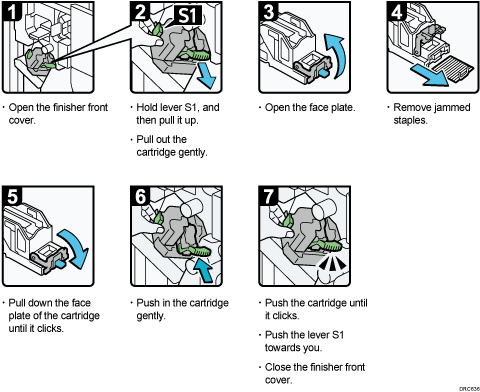 1

· Open the finisher front cover.

2 S1

· Hold lever S1, and then pull it up.

· Pull out the cartridge gently.

3

· Open the face plate.

4

· Remove jammed staples.

5

· Pull down the face plate of the cartridge until it clicks.

6

· Push in the cartridge gently.

7

· Push the cartridge until it clicks.

· Push the lever S1 towards you.

· Close the finisher front cover.

DRC636