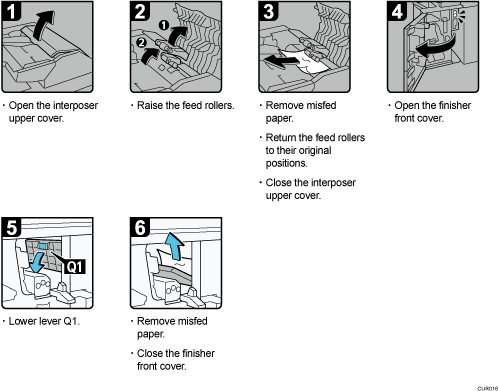 1

· Open the interposer upper cover.

2

1

2

· Raise the feed rollers.

3

· Remove misfed paper.

· Return the feed rollers to their original positions.

· Close the interposer upper cover.

4

· Open the finisher front cover.

5

Q1

· Lower lever Q1.

6

· Remove misfed paper.

· Close the finisher front cover.

CUR016