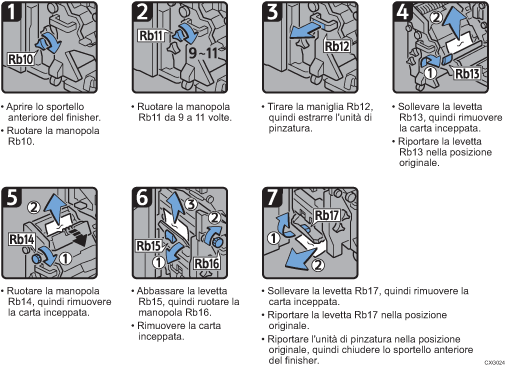 1

Rb10

• Aprire lo sportello anteriore del finisher.

• Ruotare la manopola Rb10.

2

Rb11

9~11

• Ruotare la manopola Rb11 da 9 a 11 volte.

3

Rb12

• Tirare la maniglia Rb12, quindi estrarre l'unità di pinzatura.

4

2

1

Rb13

• Sollevare la levetta Rb13, quindi rimuovere la carta inceppata.

• Riportare la levetta Rb13 nella posizione originale.

5

2

Rb14

1

• Ruotare la manopola Rb14, quindi rimuovere la carta inceppata.

6

3

2

Rb15

1

Rb16

• Abbassare la levetta Rb15, quindi ruotare la manopola Rb16.

• Rimuovere la carta inceppata.

7

Rb17

1

2

• Sollevare la levetta Rb17, quindi rimuovere la carta inceppata.

• Riportare la levetta Rb17 nella posizione originale.

• Riportare l'unità di pinzatura nella posizione originale, quindi chiudere lo sportello anteriore del finisher.

CXG024