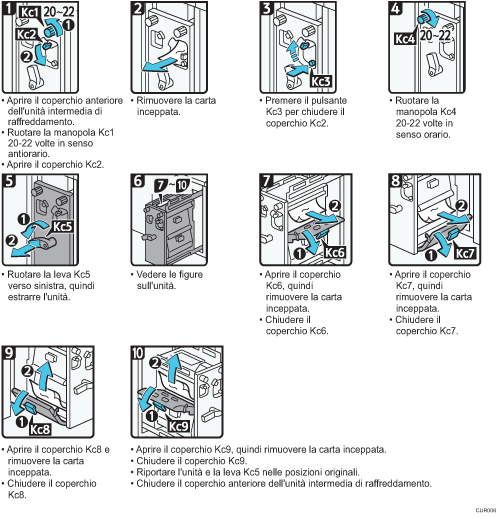 1
Kc1 20~22
1
Kc2
2

• Aprire il coperchio anteriore dell'unità intermedia di raffreddamento.
• Ruotare la manopola Kc1 20-22 volte in senso antiorario.
• Aprire il coperchio Kc2.

2

• Rimuovere la carta inceppata.

3
Kc3

• Premere il pulsante Kc3 per chiudere il coperchio Kc2.

4
Kc4 20~22

• Ruotare la manopola Kc4 20-22 volte in senso orario.

5
1
Kc5
2

• Ruotare la leva Kc5 verso sinistra, quindi estrarre l'unità.

6
7~10

• Vedere le figure sull'unità.

7
2
1
Kc6

• Aprire il coperchio Kc6, quindi rimuovere la carta inceppata.
• Chiudere il coperchio Kc6.

8
2
1
Kc7

• Aprire il coperchio Kc7, quindi rimuovere la carta inceppata.
• Chiudere il coperchio Kc7.

9
2
1
Kc8

• Aprire il coperchio Kc8 e rimuovere la carta inceppata.
• Chiudere il coperchio Kc8.

10
2
1
Kc9

• Aprire il coperchio Kc9, quindi rimuovere la carta inceppata.
• Chiudere il coperchio Kc9.
• Riportare l'unità e la leva Kc5 nelle posizioni originali.
• Chiudere il coperchio anteriore dell'unità intermedia di raffreddamento.

CUR006