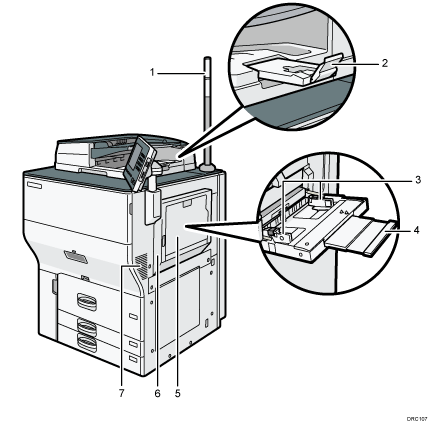 1
2
3
4
7
6
5
DRC107