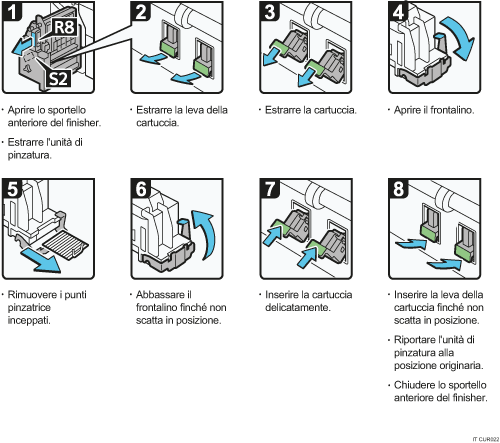 1
R8
S2

· Aprire lo sportello anteriore del finisher.

· Estrarre l'unità di pinzatura.

2

· Estrarre la leva della cartuccia.

3

· Estrarre la cartuccia.

4

· Aprire il frontalino.

5

· Rimuovere i punti pinzatrice inceppati.

6

· Abbassare il frontalino finché non scatta in posizione.

7

· Inserire la cartuccia delicatamente.

8

· Inserire la leva della cartuccia finché non scatta in posizione.

· Riportare l'unità di pinzatura alla posizione originaria.

· Chiudere lo sportello anteriore del finisher.

IT CUR022