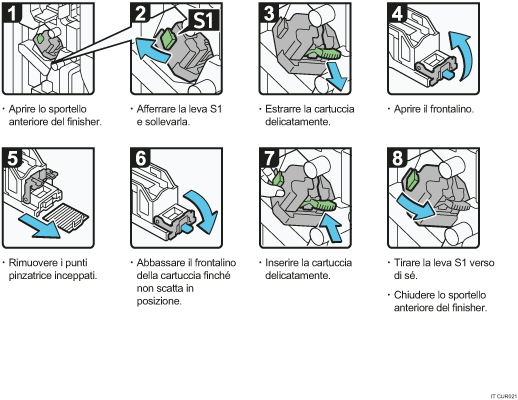 1

· Aprire lo sportello anteriore del finisher.

2

S1

· Afferrare la leva S1 e sollevarla.

3

· Estrarre la cartuccia delicatamente.

4

· Aprire il frontalino.

5

· Rimuovere i punti pinzatrice inceppati.

6

· Abbassare il frontalino della cartuccia finché non scatta in posizione.

7

· Inserire la cartuccia delicatamente.

8

· Tirare la leva S1 verso di sé.

· Chiudere lo sportello anteriore del finisher.

IT CUR021