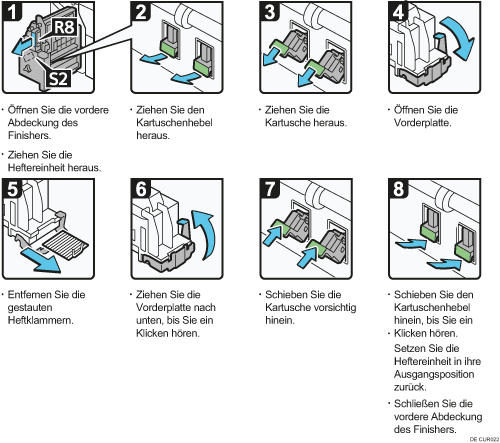 1

R8

S2

· Öffnen Sie die vordere Abdeckung des Finishers.

· Ziehen Sie die Heftereinheit heraus.

2

· Ziehen Sie den Kartuschenhebel heraus.

3

· Ziehen Sie die Kartusche heraus.

4

· Öffnen Sie die Vorderplatte.

5

· Entfernen Sie die gestauten Heftklammern.

6

· Ziehen Sie die Vorderplatte nach unten, bis Sie ein Klicken hören.

7

· Schieben Sie die Kartusche vorsichtig hinein.

8

· Schieben Sie den Kartuschenhebel hinein, bis Sie ein

· Klicken hören.

Setzen Sie die Heftereinheit in ihre Ausgangsposition zurück.

· Schließen Sie die vordere Abdeckung des Finishers.

DE CUR022