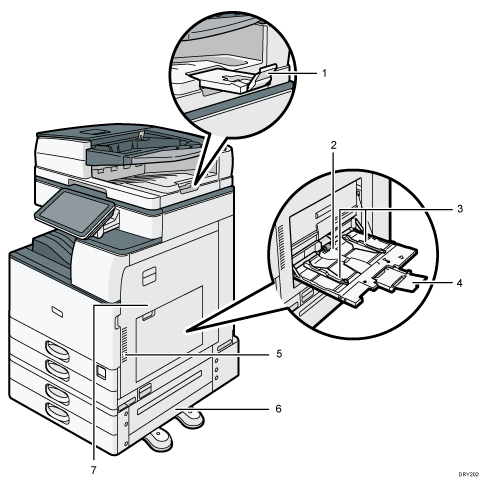 1
2
3
4
5
6
7
DRY202