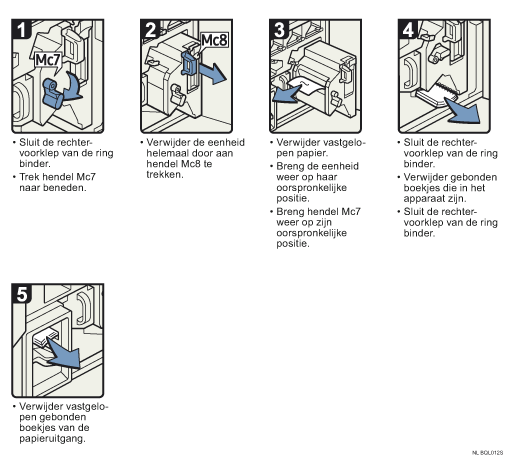 1

Mc7

• Sluit de rechtervoorklep van de ring binder.
• Trek hendel Mc7 naar beneden.

2

Mc8

• Verwijder de eenheid helemaal door aan hendel Mc8 te trekken.

3

• Verwijder vastgelopen papier.
• Breng de eenheid weer op haar oorspronkelijke positie.
• Breng hendel Mc7 weer op zijn oorspronkelijke positie.

4

• Sluit de rechtervoorklep van de ring binder.
• Verwijder gebonden boekjes die in het apparaat zijn.
• Sluit de rechtervoorklep van de ring binder.

5

• Verwijder vastgelopen gebonden boekjes van de papieruitgang.

NL BQL012S