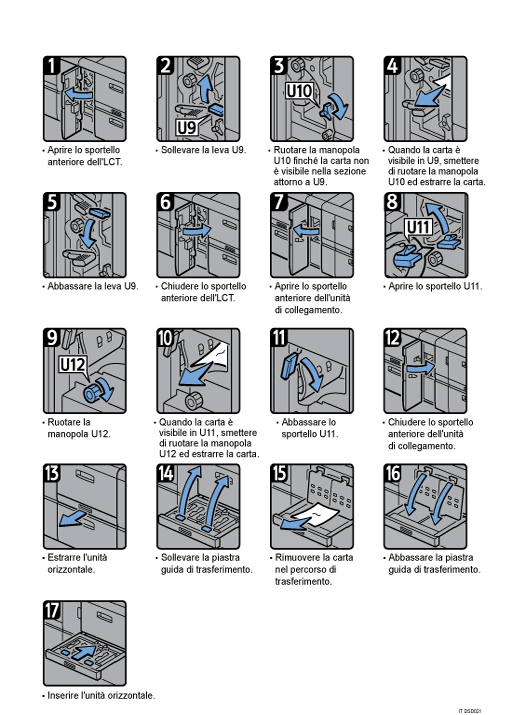 1
• Aprire lo sportello anteriore dell'LCT.

2
U9
• Sollevare la leva U9.

3
U10
• Ruotare la manopola U10 finché la carta non è visibile nella sezione attorno a U9.

4
• Quando la carta è visibile in U9, smettere di ruotare la manopola U10 ed estrarre la carta.

5
• Abbassare la leva U9.

6
• Chiudere lo sportello anteriore dell'LCT.

7
• Aprire lo sportello anteriore dell'unità di collegamento.

8
U11
• Aprire lo sportello U11.

9
U12
• Ruotare la manopola U12.

10
• Quando la carta è visibile in U11, smettere di ruotare la manopola U12 ed estrarre la carta.

11
• Abbassare lo sportello U11.

12
• Chiudere lo sportello anteriore dell'unità di collegamento.

13
• Estrarre l'unità orizzontale.

14
• Sollevare la piastra guida di trasferimento.

15
• Rimuovere la carta nel percorso di trasferimento.

16
• Abbassare la piastra guida di trasferimento.

17
• Inserire l'unità orizzontale.

IT DSD021