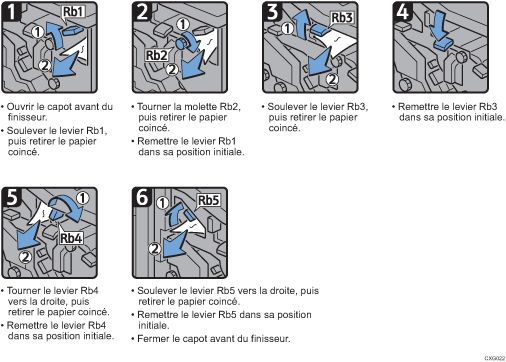 1
Rb1
1
2

• Ouvrir le capot avant du finisseur.
• Soulever le levier Rb1, puis retirer le papier coincé.

2
1
Rb2
2

• Tourner la molette Rb2, puis retirer le papier coincé.
• Remettre le levier Rb1 dans sa position initiale.

3
Rb3
1
2

• Soulever le levier Rb3, puis retirer le papier coincé.

4

• Remettre le levier Rb3 dans sa position initiale.

5
1
Rb4
2

• Tourner le levier Rb4 vers la droite, puis retirer le papier coincé.
• Remettre le levier Rb4 dans sa position initiale.

6
1
Rb5
2

• Soulever le levier Rb5 vers la droite, puis retirer le papier coincé.
• Remettre le levier Rb5 dans sa position initiale.
• Fermer le capot avant du finisseur.

CXG022